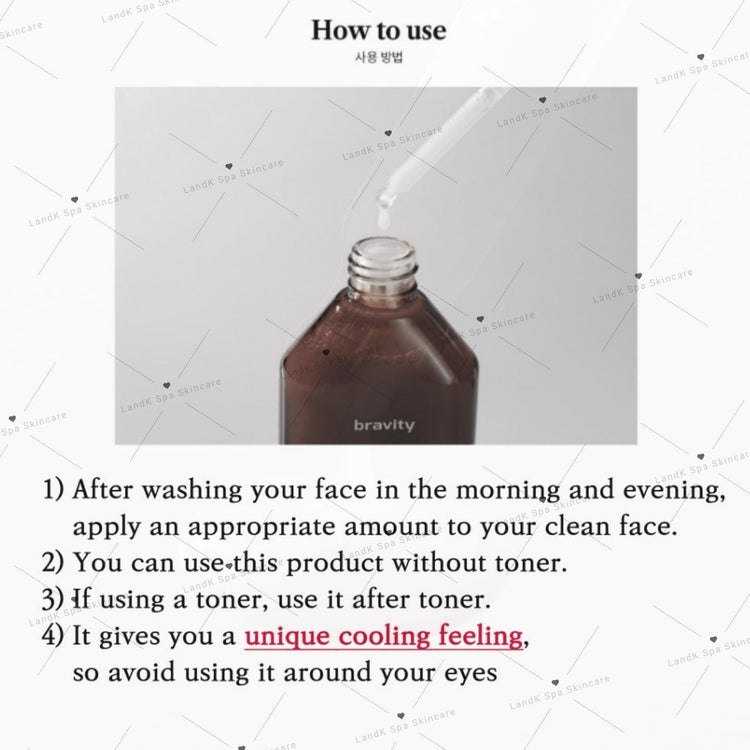 How to use
사용 방법

bravity

1) After washing your face in the morning and evening, apply an appropriate amount to your clean face.
2) You can use this product without toner.
3) If using a toner, use it after toner.
4) It gives you a unique cooling feeling, so avoid using it around your eyes

LandK Spa Skincare